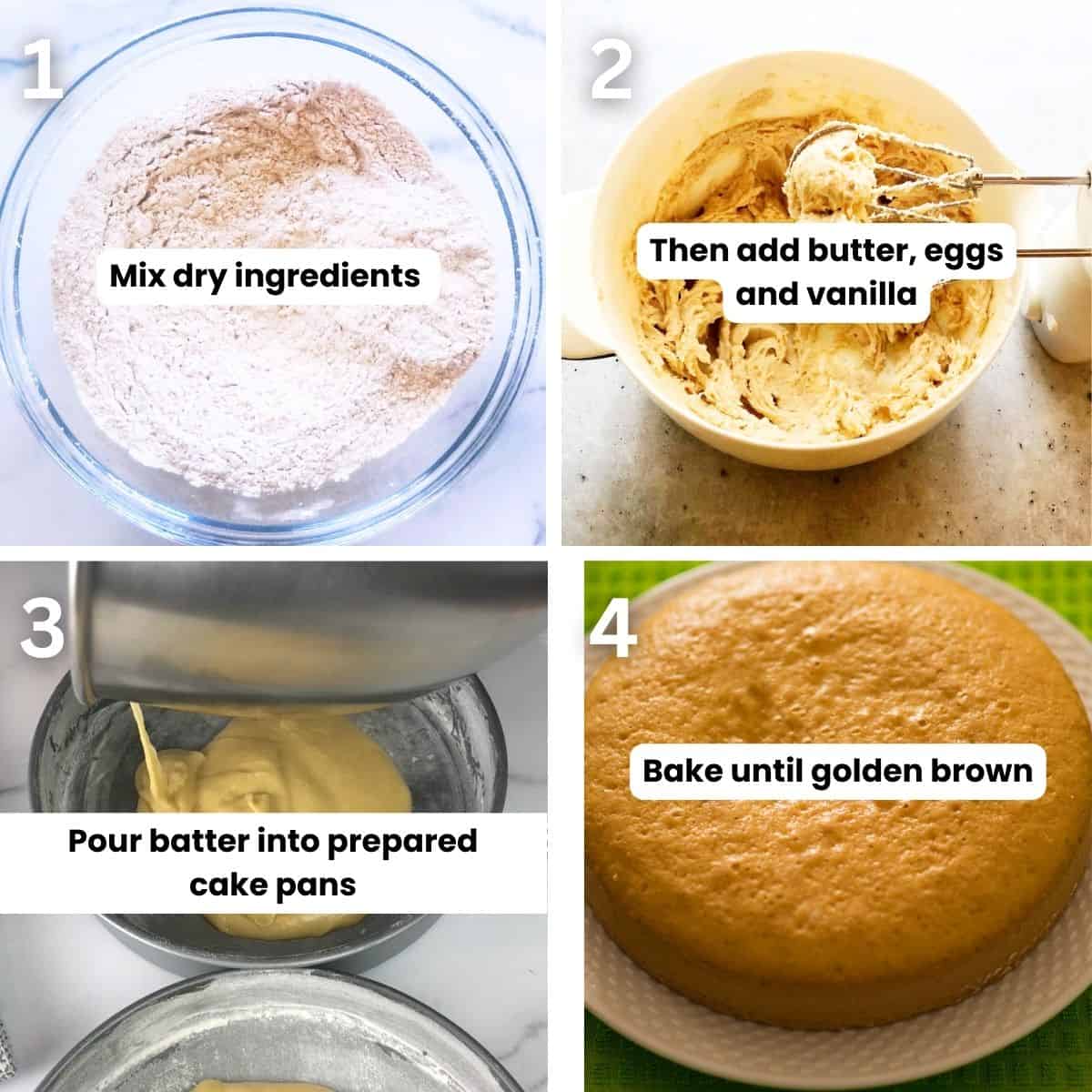 1

Mix dry ingredients

2

Then add butter, eggs and vanilla

3

Pour batter into prepared cake pans

4

Bake until golden brown