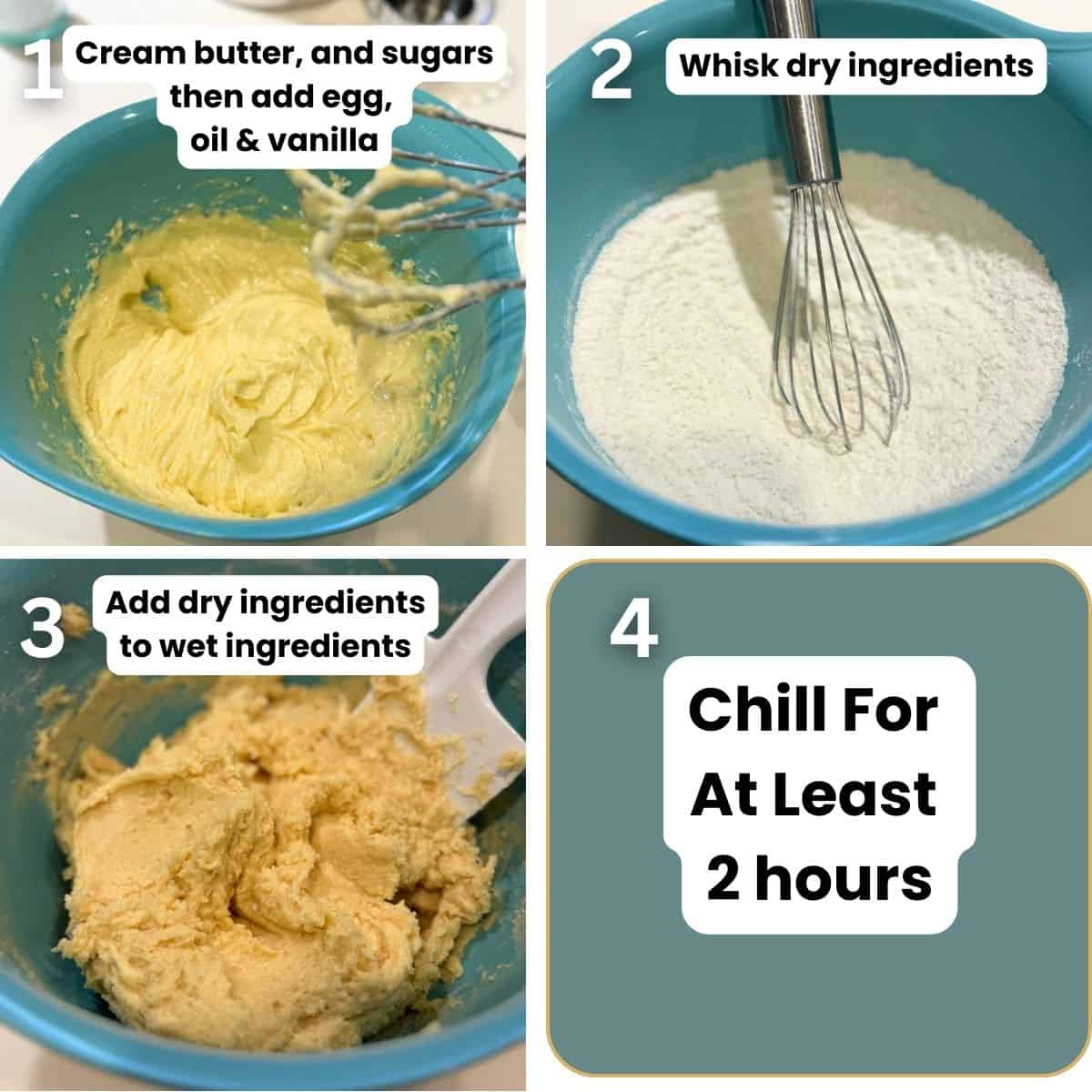 1 Cream butter, and sugars then add egg, oil & vanilla

2 Whisk dry ingredients

3 Add dry ingredients to wet ingredients

4 Chill For At Least 2 hours