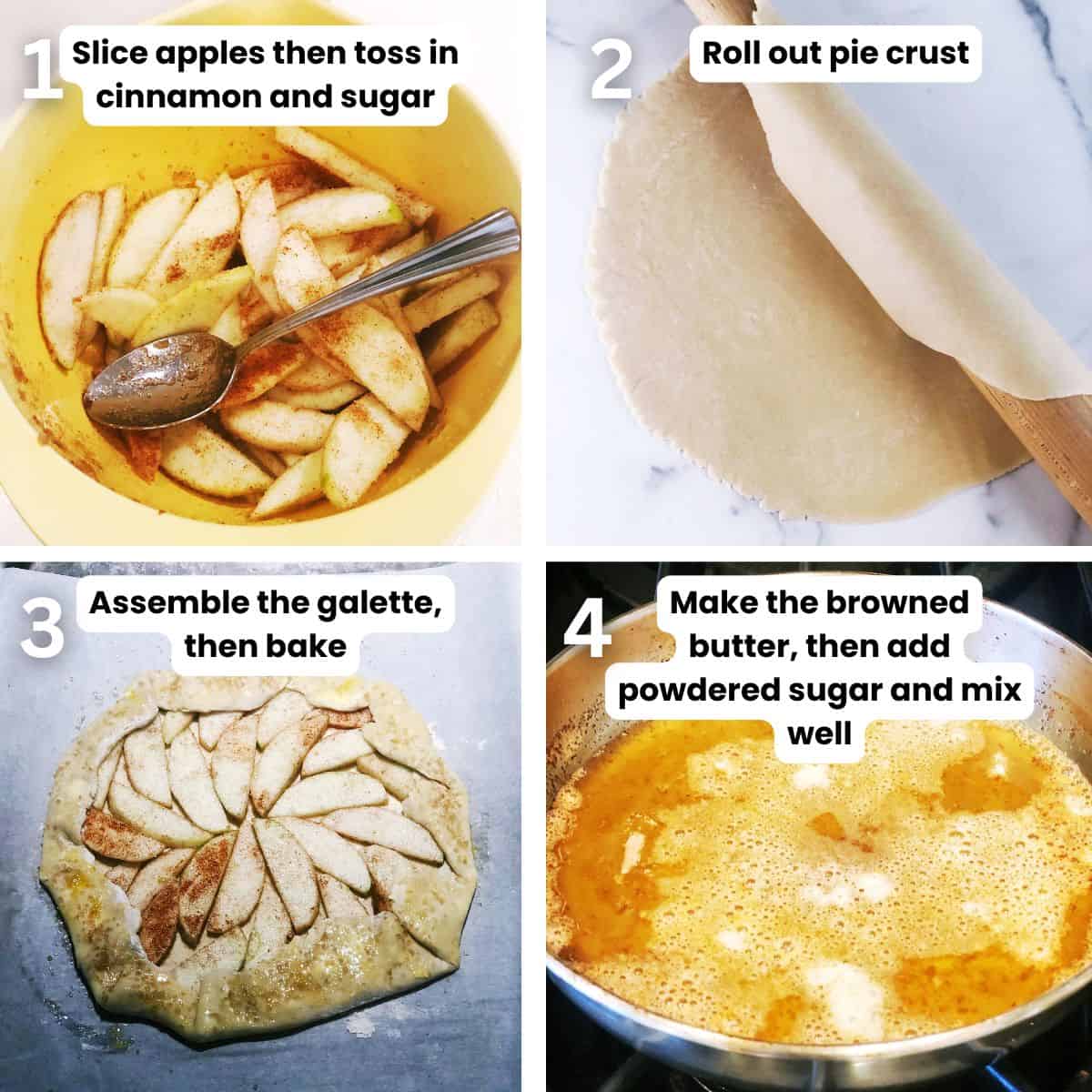 1 Slice apples then toss in cinnamon and sugar

2 Roll out pie crust

3 Assemble the galette, then bake

4 Make the browned butter, then add powdered sugar and mix well