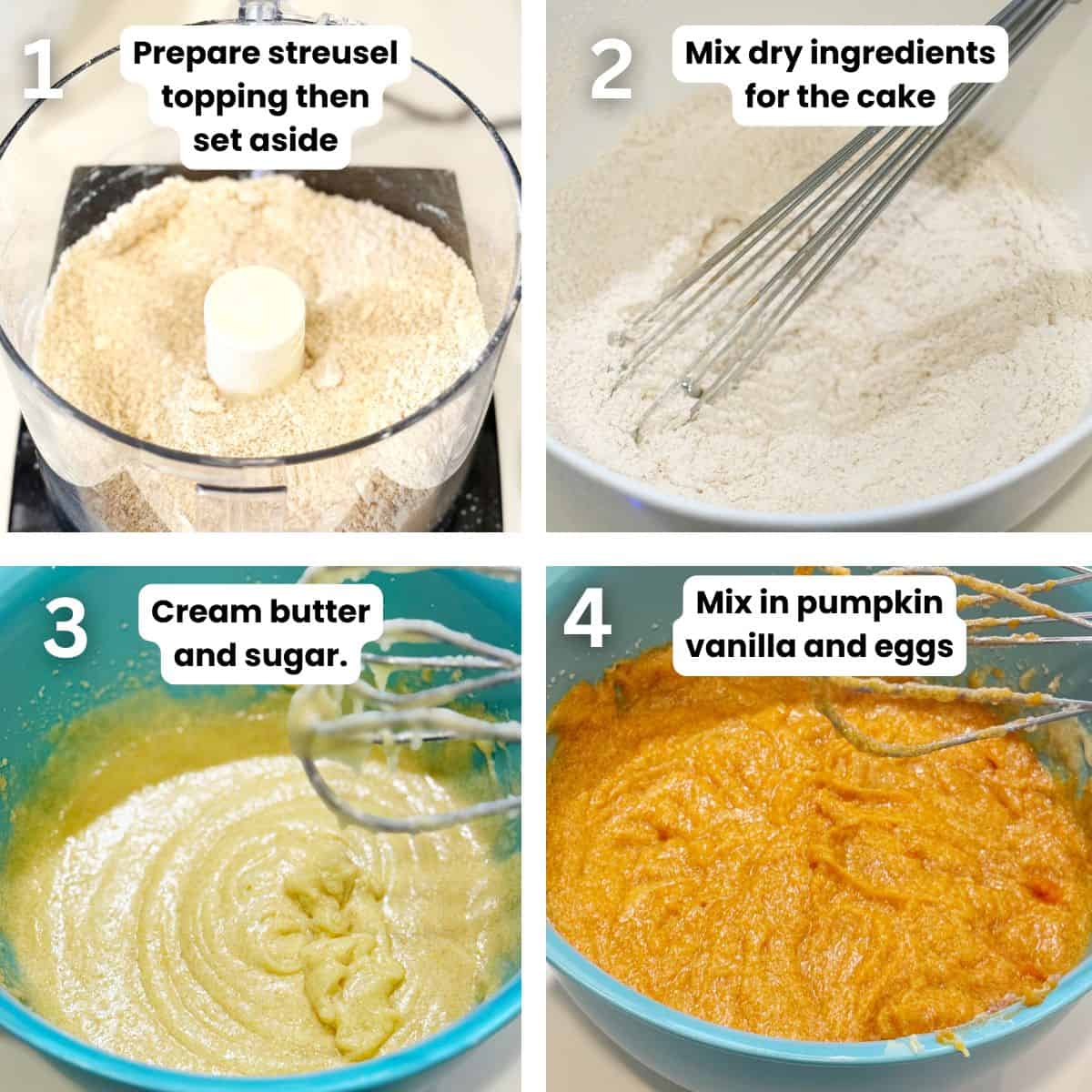 1
Prepare streusel topping then set aside

2
Mix dry ingredients for the cake

3
Cream butter and sugar.

4
Mix in pumpkin vanilla and eggs