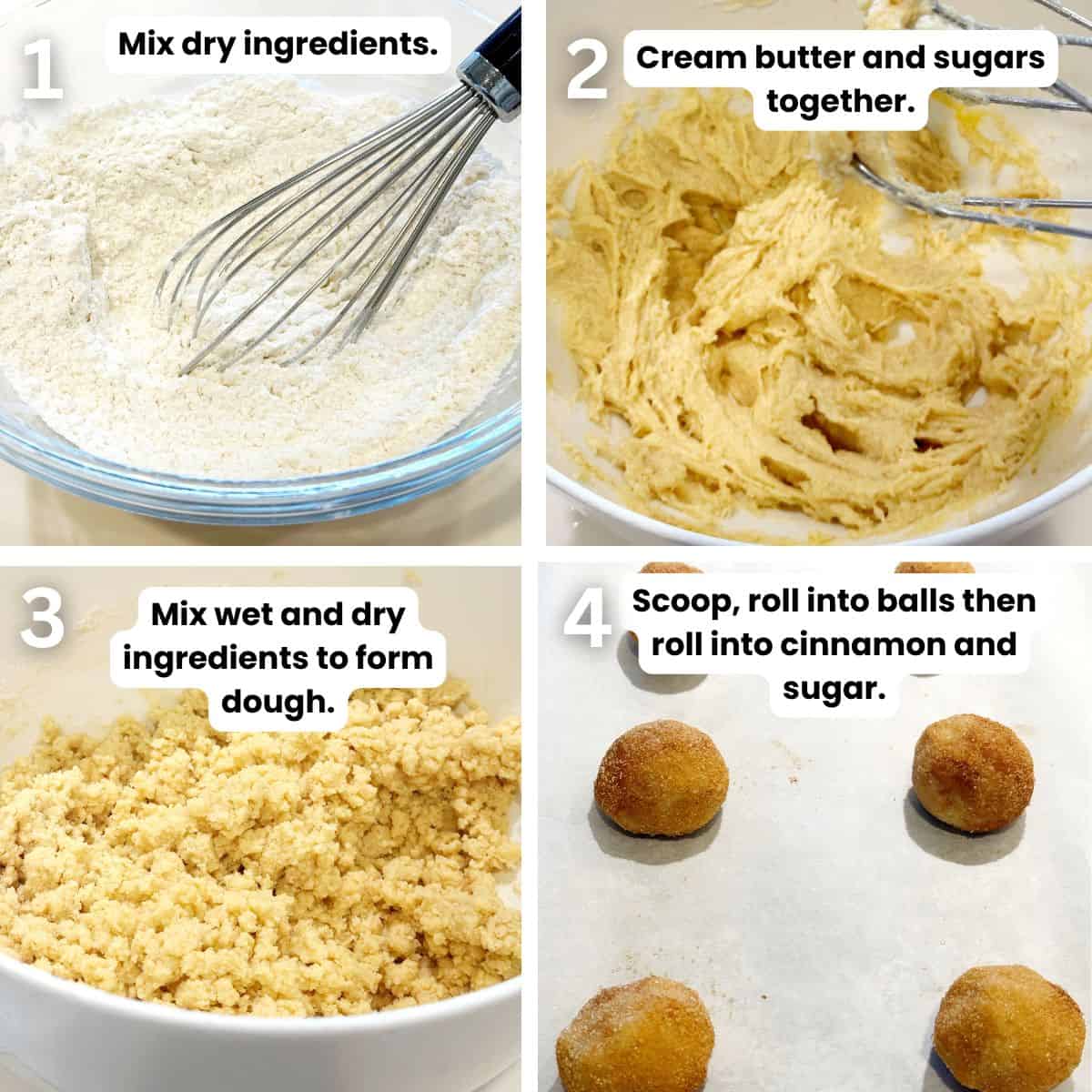 1

Mix dry ingredients.

2

Cream butter and sugars together.

3

Mix wet and dry ingredients to form dough.

4

Scoop, roll into balls then roll into cinnamon and sugar.