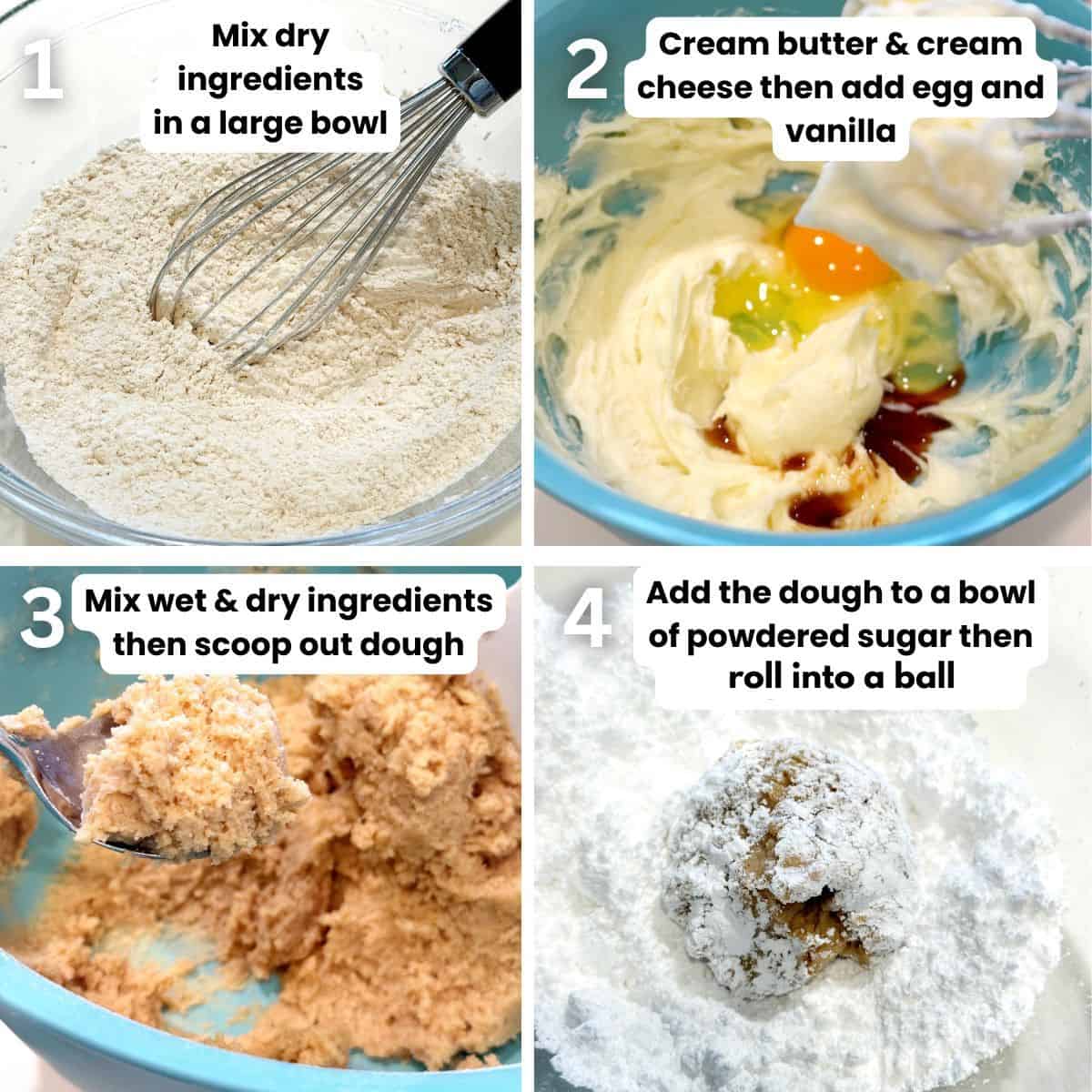 1
Mix dry ingredients in a large bowl

2
Cream butter & cream cheese then add egg and vanilla

3
Mix wet & dry ingredients then scoop out dough

4
Add the dough to a bowl of powdered sugar then roll into a ball