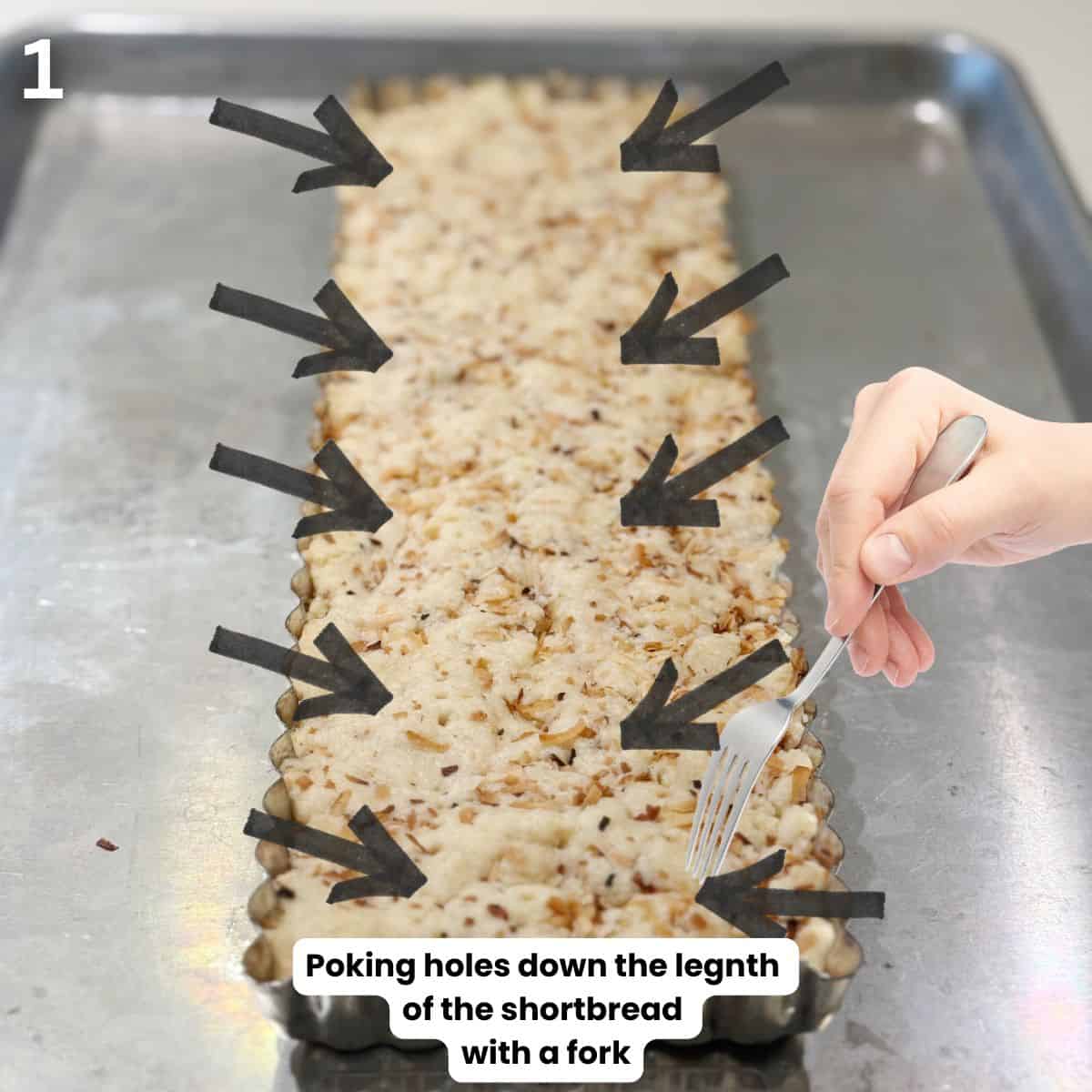 1

Poking holes down the legnth of the shortbread with a fork