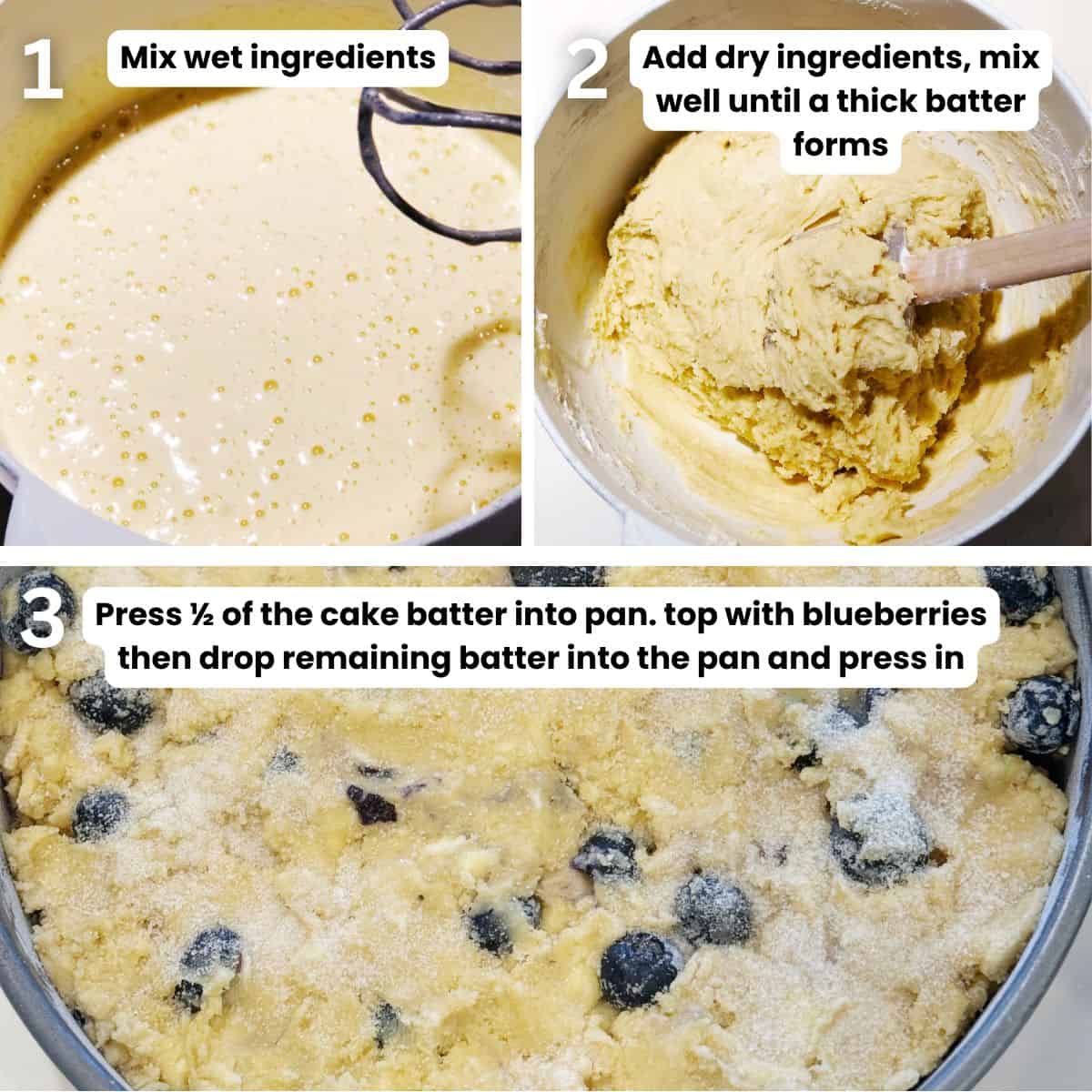 1 Mix wet ingredients

2 Add dry ingredients, mix well until a thick batter forms

3 Press ½ of the cake batter into pan. top with blueberries then drop remaining batter into the pan and press in