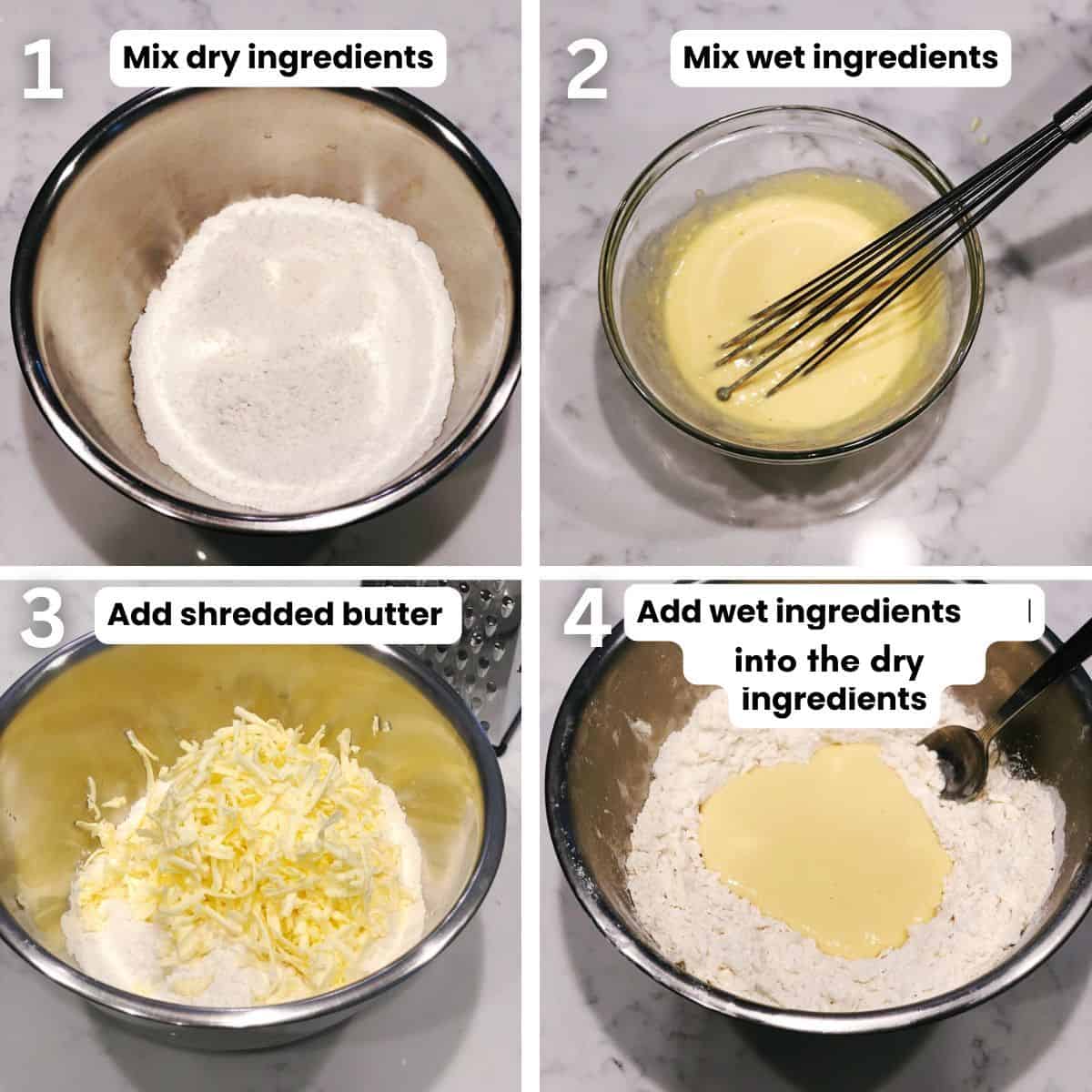 1 Mix dry ingredients

2 Mix wet ingredients

3 Add shredded butter

4 Add wet ingredients into the dry ingredients