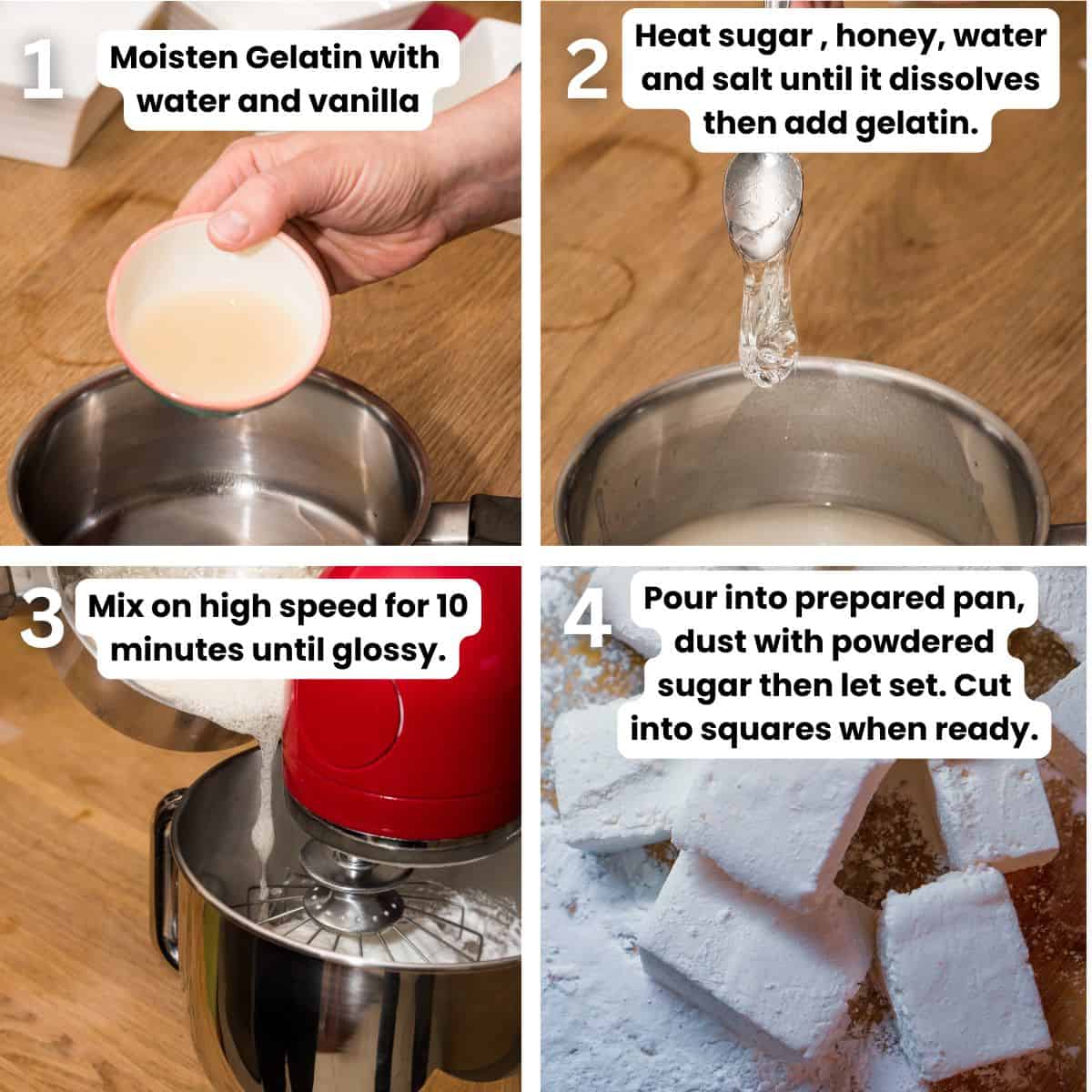 1 Moisten Gelatin with water and vanilla

2 Heat sugar , honey, water and salt until it dissolves then add gelatin.

3 Mix on high speed for 10 minutes until glossy.

4 Pour into prepared pan, dust with powdered sugar then let set. Cut into squares when ready.