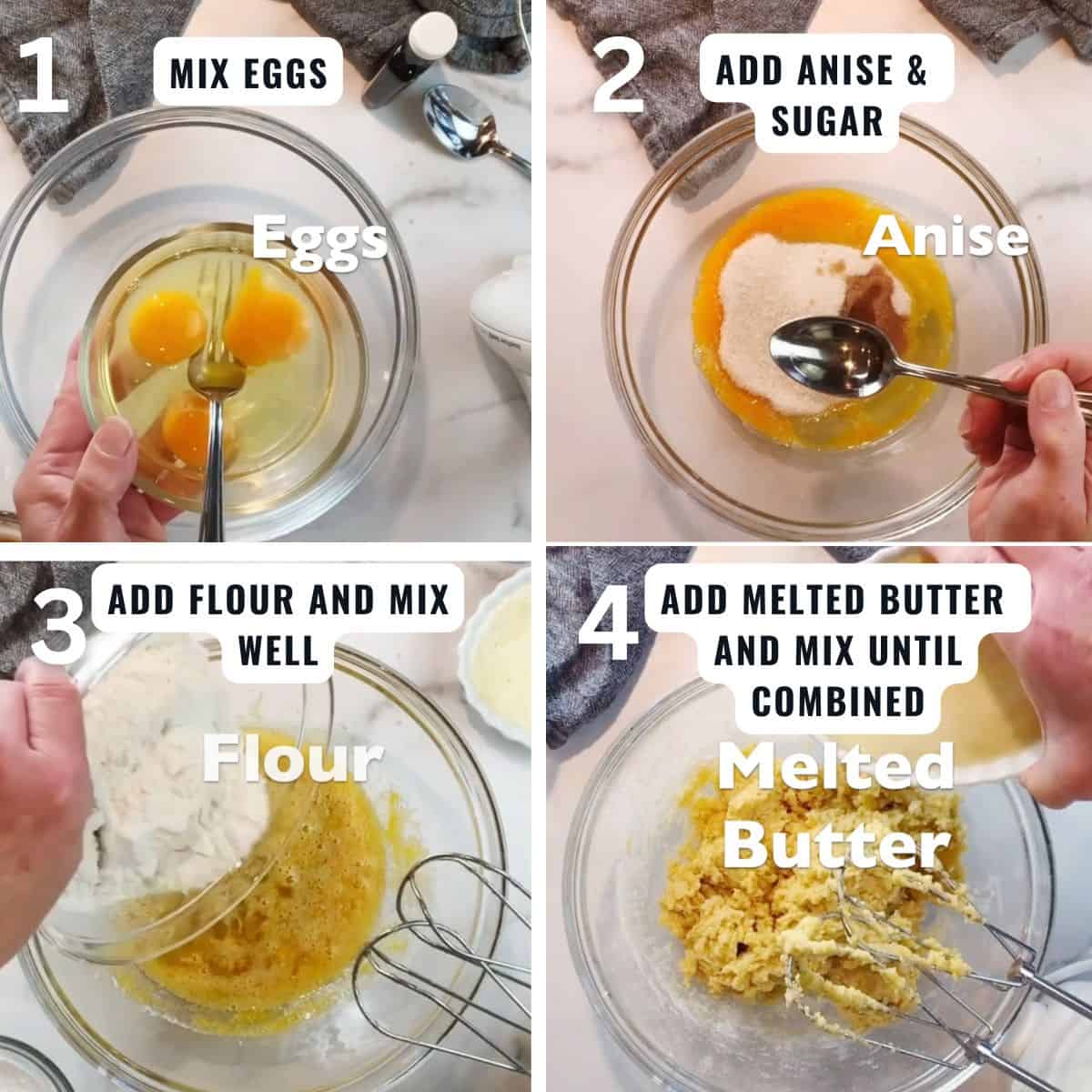 1

MIX EGGS

Eggs

2

ADD ANISE & SUGAR

Anise

3

ADD FLOUR AND MIX WELL

Flour

4

ADD MELTED BUTTER AND MIX UNTIL COMBINED

Melted Butter