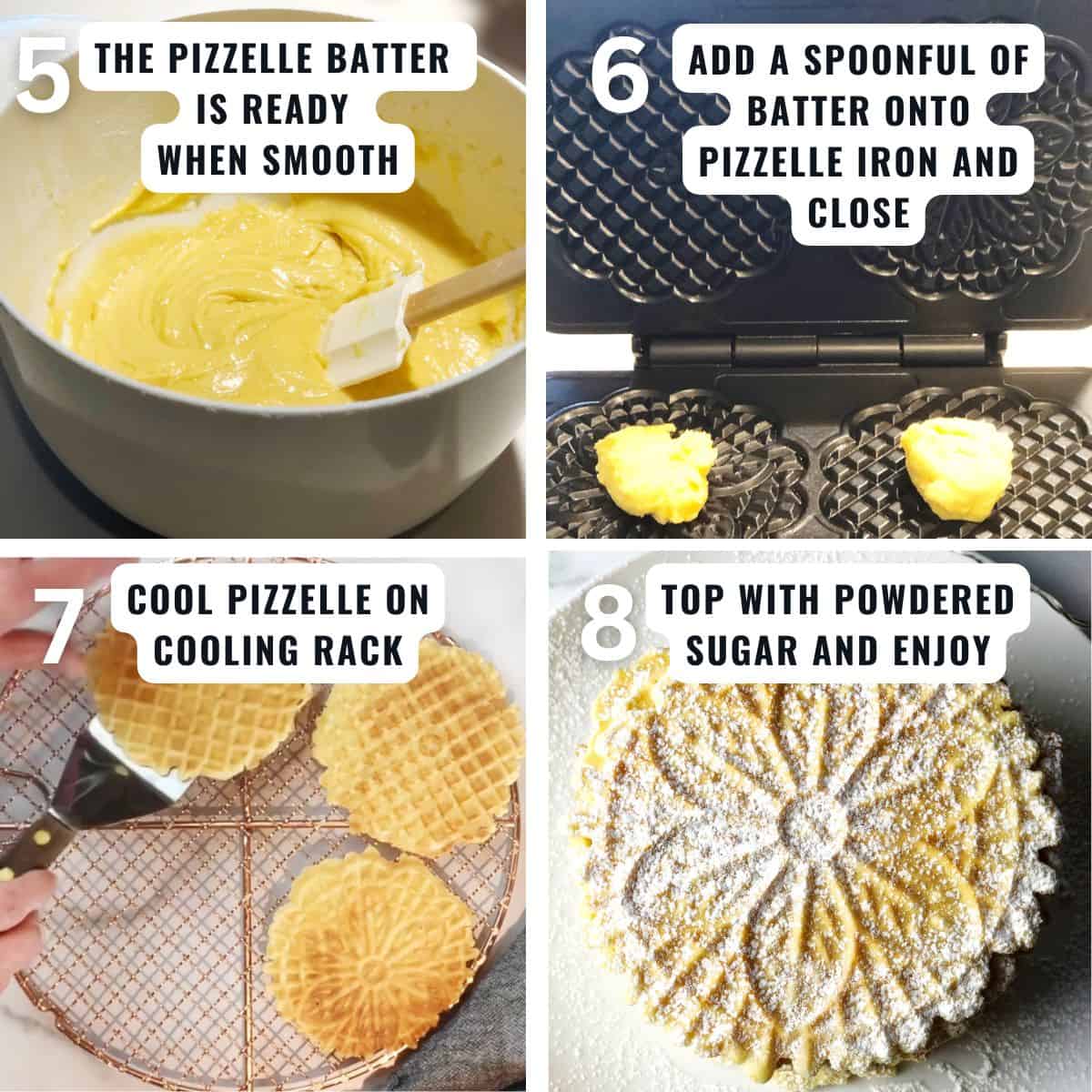 5 THE PIZZELLE BATTER IS READY WHEN SMOOTH

6 ADD A SPOONFUL OF BATTER ONTO PIZZELLE IRON AND CLOSE

7 COOL PIZZELLE ON COOLING RACK

8 TOP WITH POWDERED SUGAR AND ENJOY