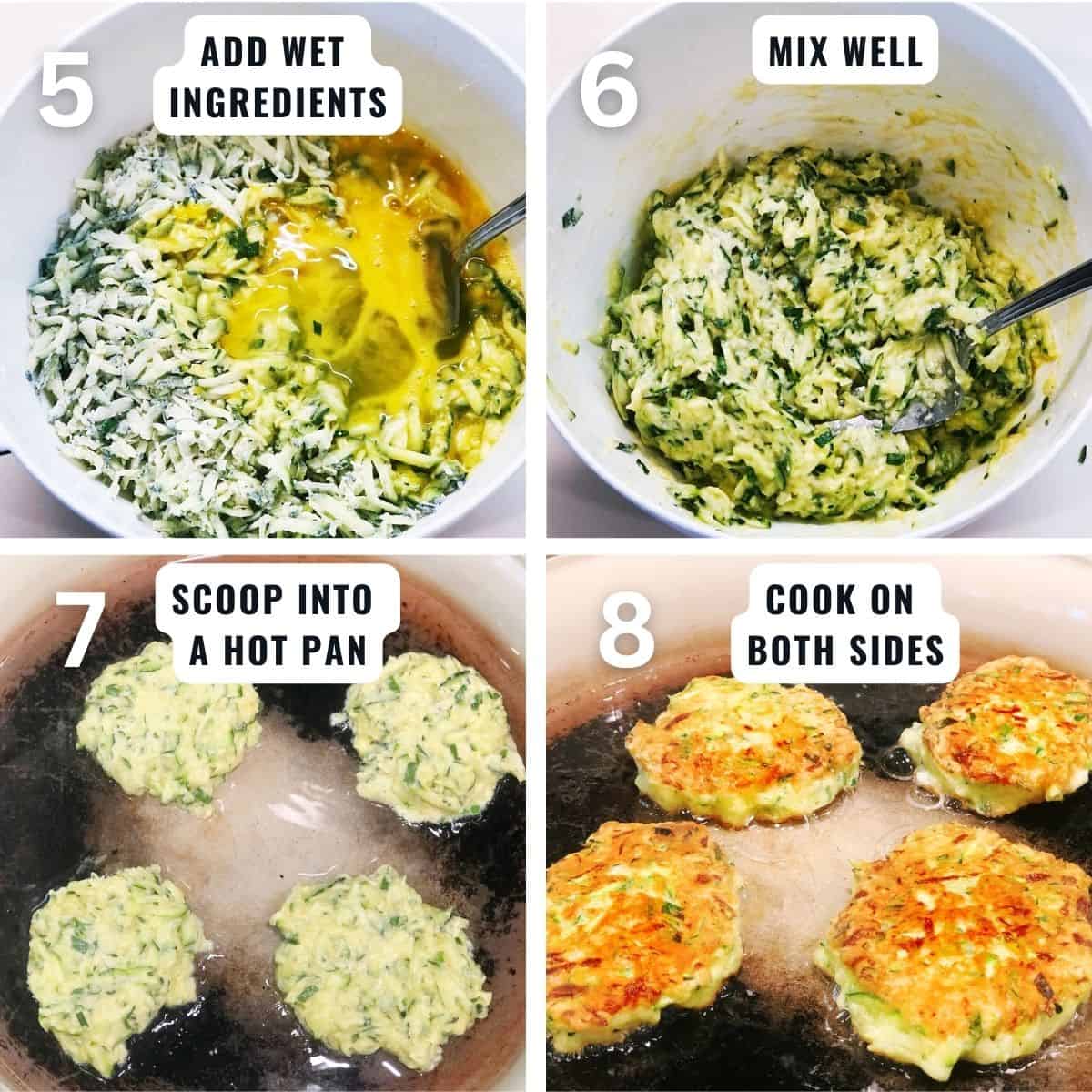 5 ADD WET INGREDIENTS

6 MIX WELL

7 SCOOP INTO A HOT PAN

8 COOK ON BOTH SIDES