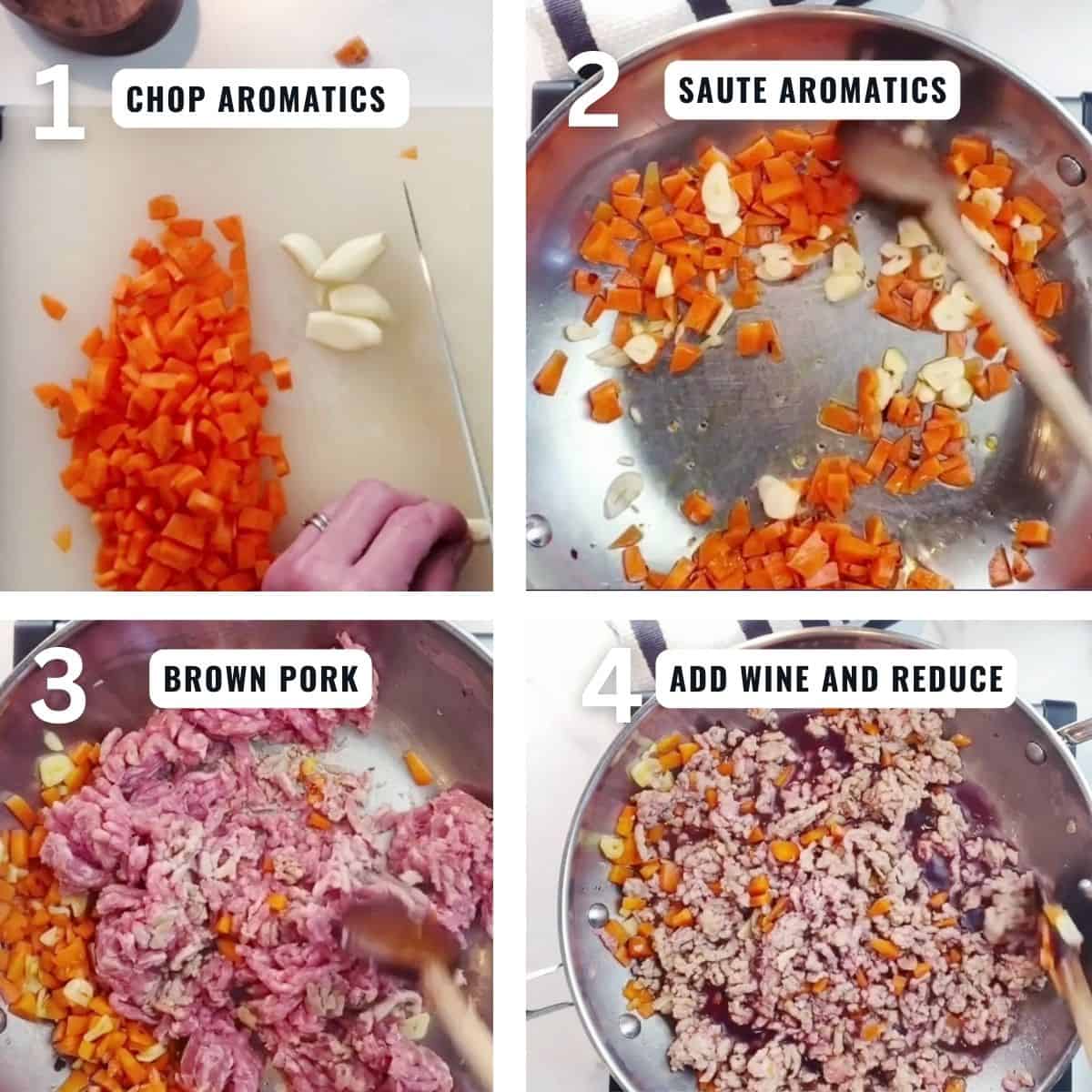 1 CHOP AROMATICS

2 SAUTE AROMATICS

3 BROWN PORK

4 ADD WINE AND REDUCE