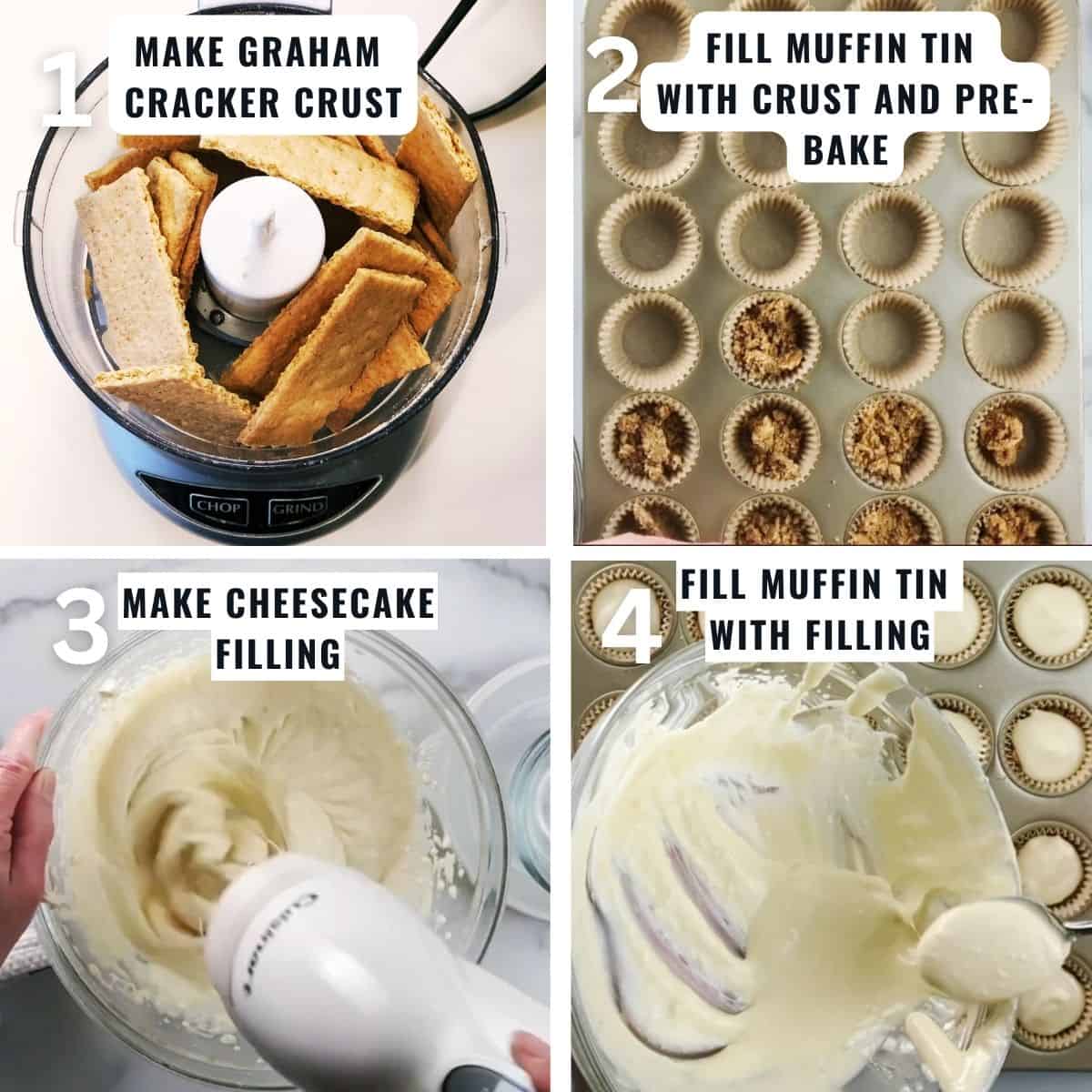 1 MAKE GRAHAM CRACKER CRUST

CHOP GRIND

2 FILL MUFFIN TIN WITH CRUST AND PRE-BAKE

3 MAKE CHEESECAKE FILLING

Cuisinart

4 FILL MUFFIN TIN WITH FILLING