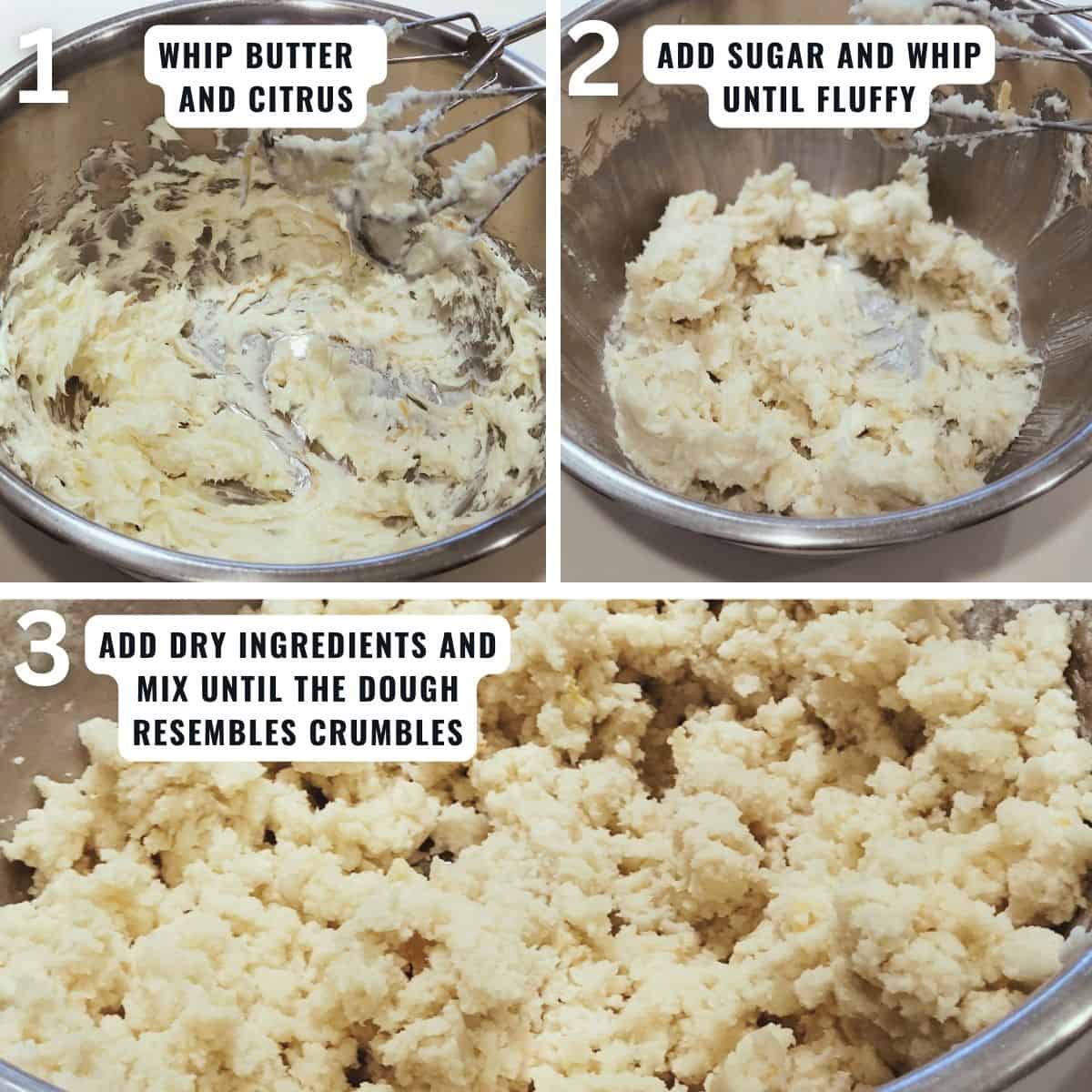 1 WHIP BUTTER AND CITRUS

2 ADD SUGAR AND WHIP UNTIL FLUFFY

3 ADD DRY INGREDIENTS AND MIX UNTIL THE DOUGH RESEMBLES CRUMBLES