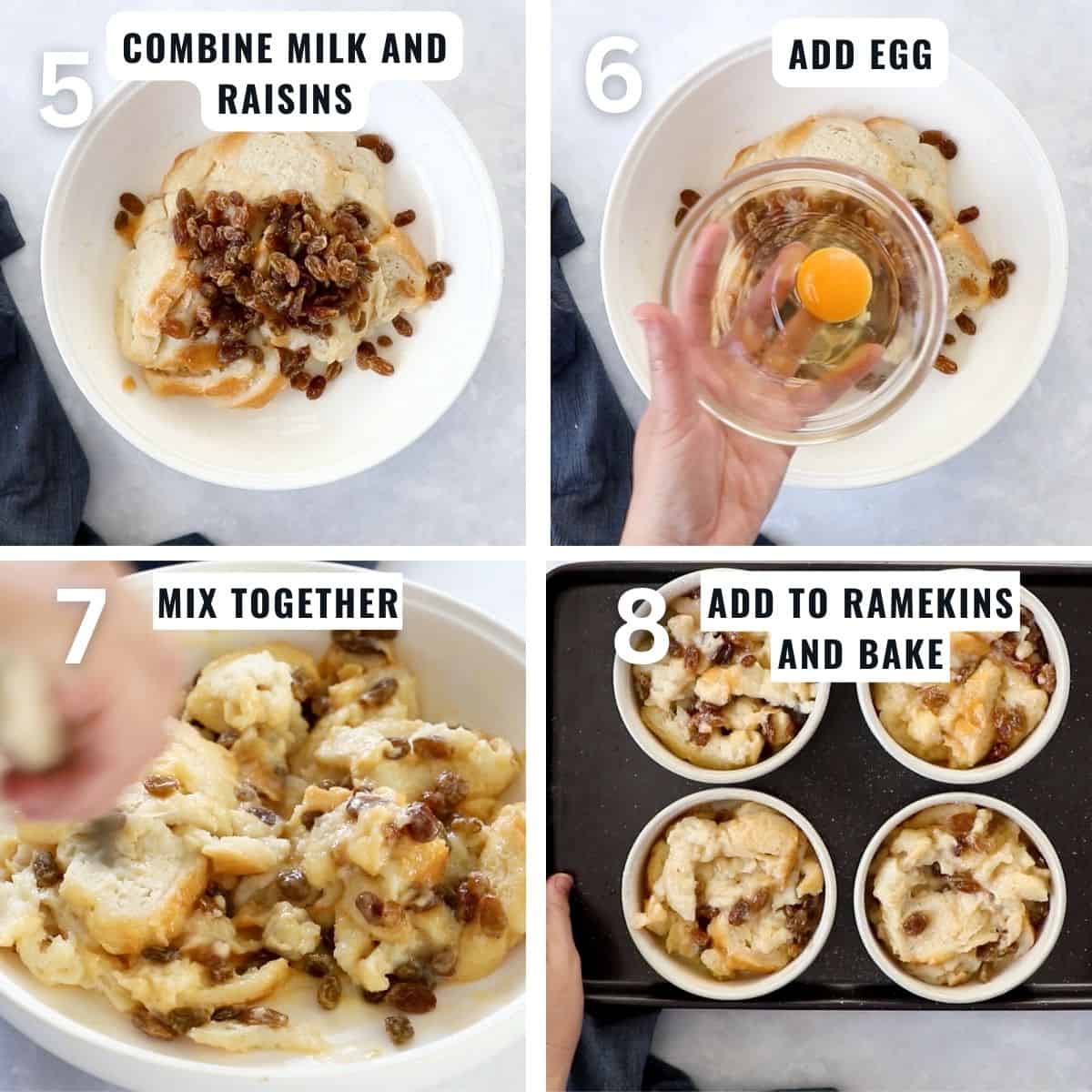 5
COMBINE MILK AND RAISINS

6
ADD EGG

7
MIX TOGETHER

8
ADD TO RAMEKINS AND BAKE